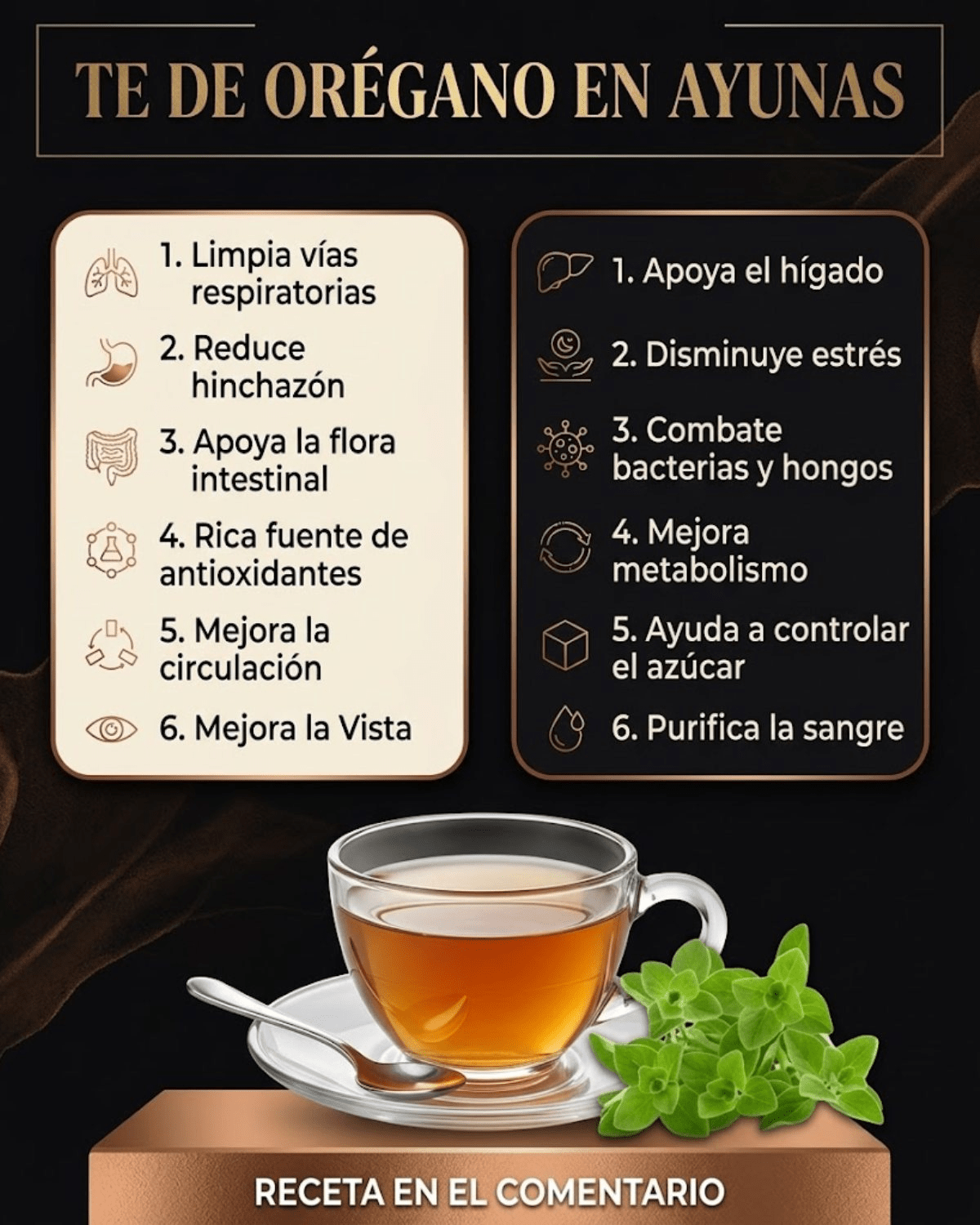 TE DE ORÉGANO EN AYUNAS

1. Limpia vías respiratorias
2. Reduce hinchazón
3. Apoya la flora intestinal
4. Rica fuente de antioxidantes
5. Mejora la circulación
6. Mejora la Vista

1. Apoya el hígado
2. Disminuye estrés
3. Combate bacterias y hongos
4. Mejora metabolismo
5. Ayuda a controlar el azúcar
6. Purifica la sangre

RECETA EN EL COMENTARIO